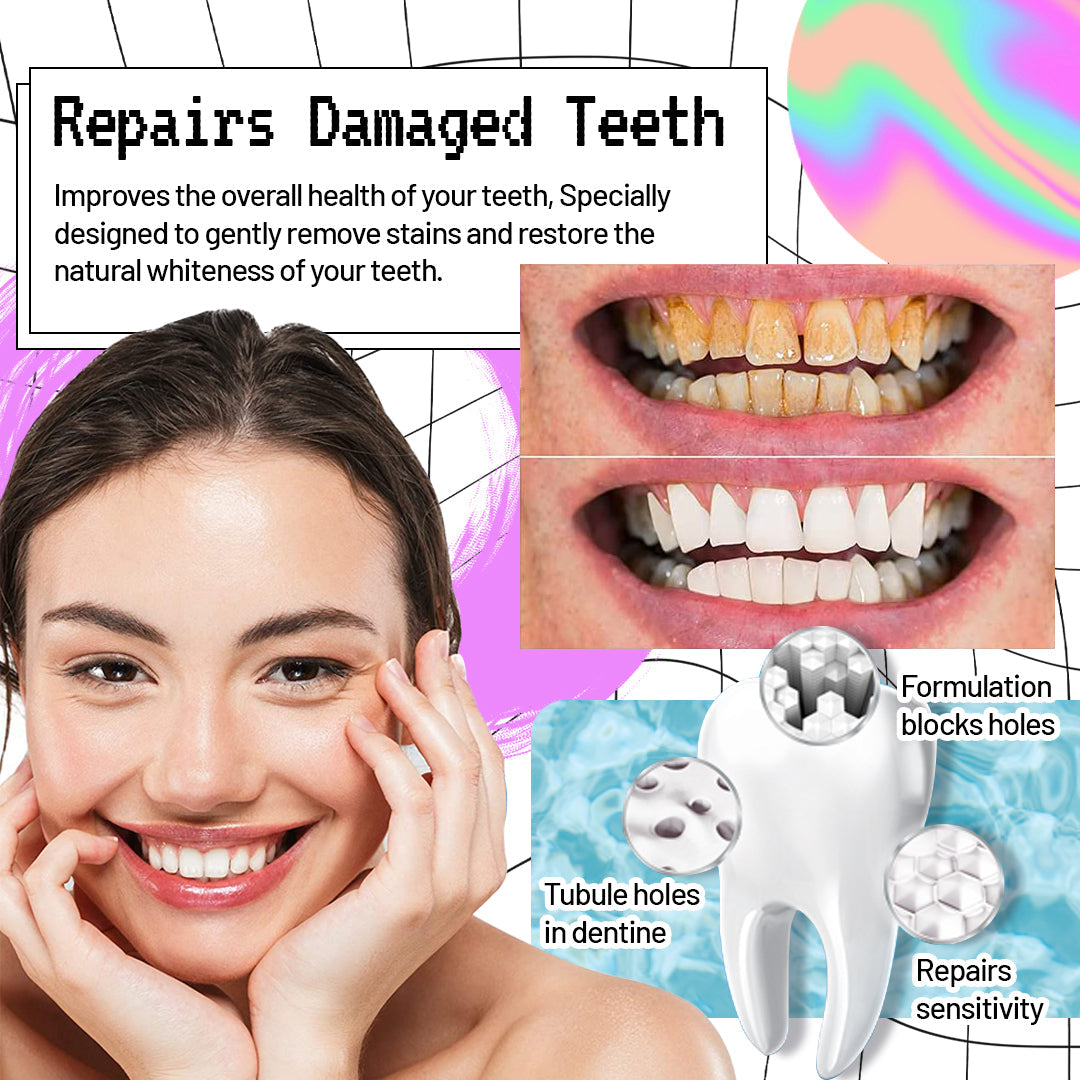 Repairs Damaged Teeth

Improves the overall health of your teeth, Specially designed to gently remove stains and restore the natural whiteness of your teeth.

Formulation blocks holes

Tubule holes in dentine

Repairs sensitivity