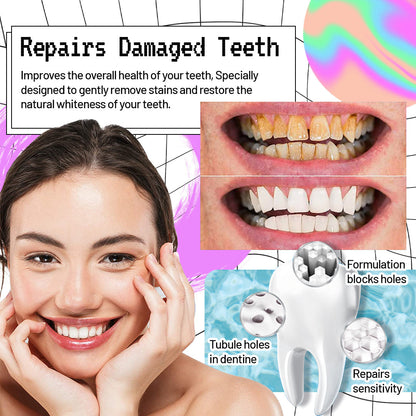 Repairs Damaged Teeth

Improves the overall health of your teeth, Specially designed to gently remove stains and restore the natural whiteness of your teeth.

Formulation blocks holes

Tubule holes in dentine

Repairs sensitivity