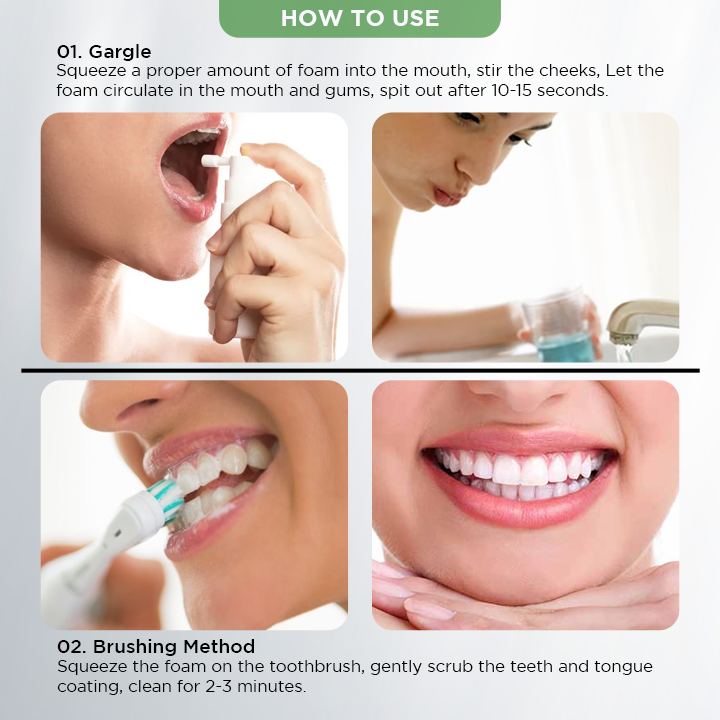 HOW TO USE

01. Gargle
Squeeze a proper amount of foam into the mouth, stir the cheeks, Let the foam circulate in the mouth and gums, spit out after 10-15 seconds.

02. Brushing Method
Squeeze the foam on the toothbrush, gently scrub the teeth and tongue coating, clean for 2-3 minutes.