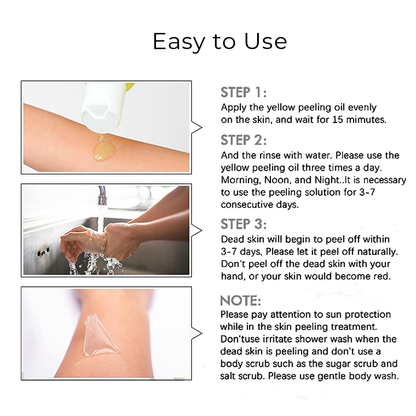 Easy to Use

STEP 1:
Apply the yellow peeling oil evenly on the skin, and wait for 15 mimutes.

STEP 2:
And the rinse with water. Please use the yellow peeling oil three times a day. Morning, Noon, and Night..It is necessary to use the peeling solution for 3-7 consecutive days.

STEP 3:
Dead skin will begin to peel off within 3-7 days, Please let it peel off naturally. Don't peel off the dead skin with your hand, or your skin would become red.

NOTE:
Please pay attention to sun protection while in the skin peeling treatment. Don'tuse irritate shower wash when the dead skin is peeling and don't use a body scrub such as the sugar scrub and salt scrub. Please use gentle body wash.